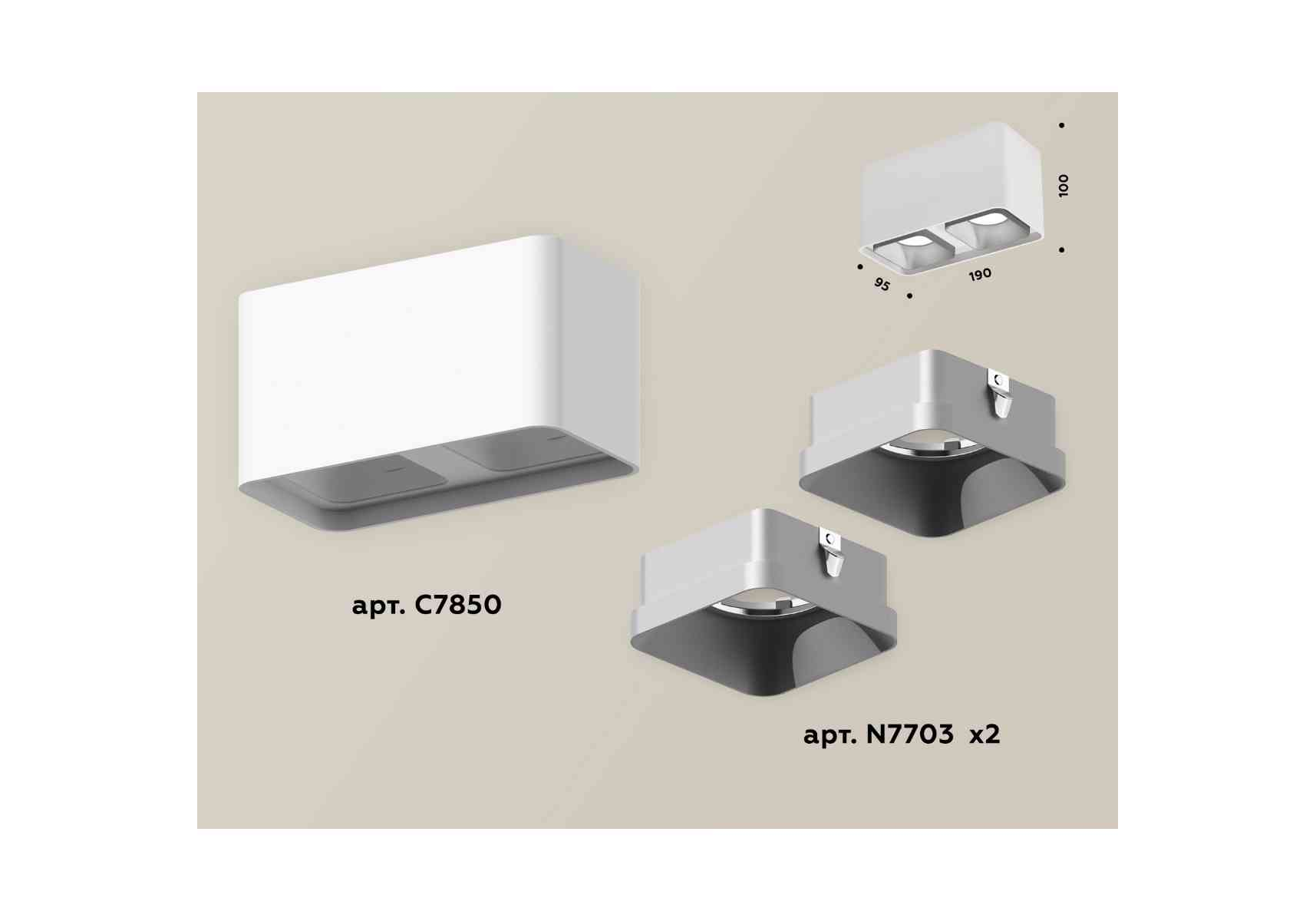 100
95
190
арт. C7850
арт. N7703 x2