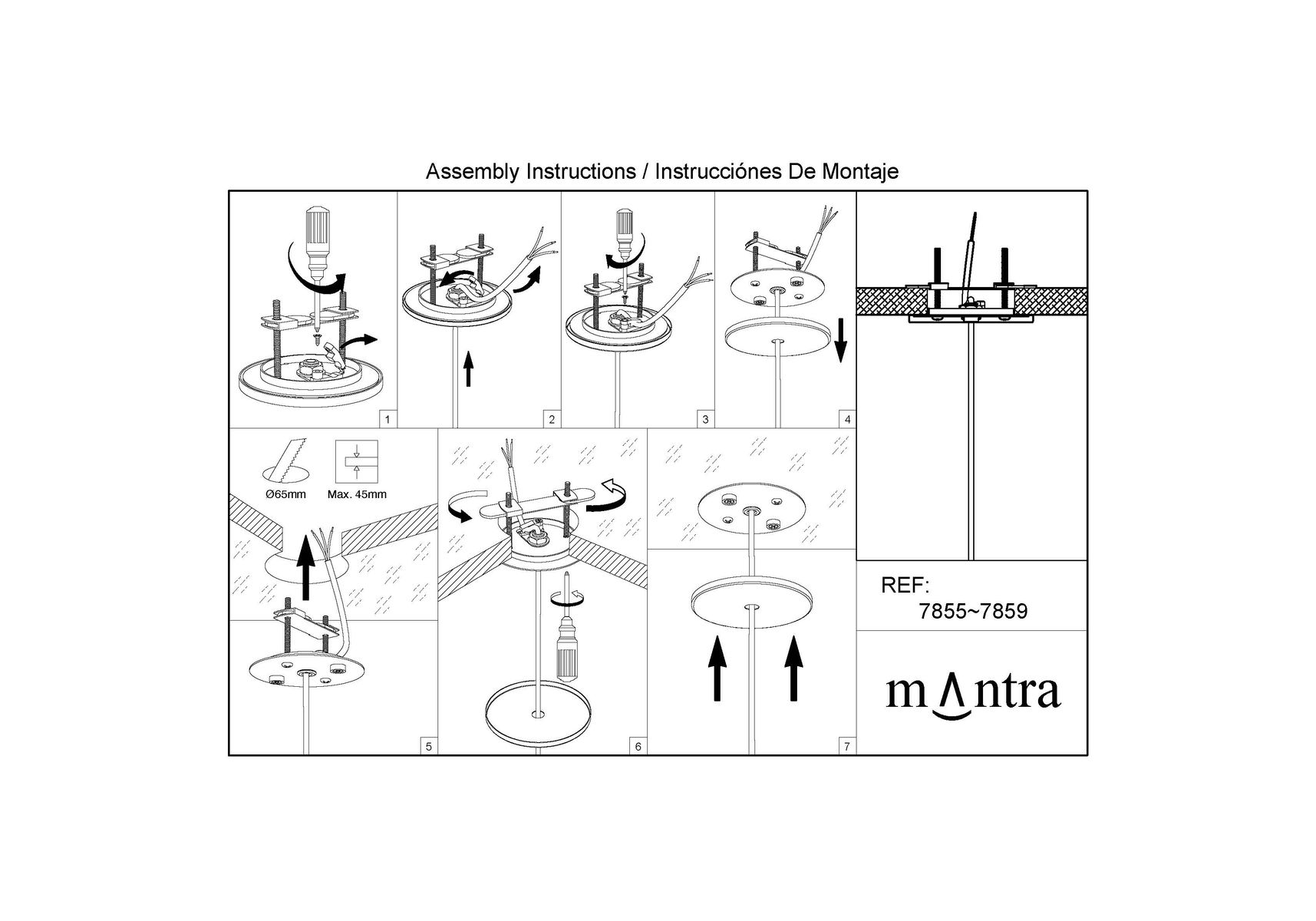 Assembly Instructions / Instrucciónes De Montaje

1

2

3

4

Ø65mm

Max. 45mm

5

6

7

REF:
7855~7859

mΛntra