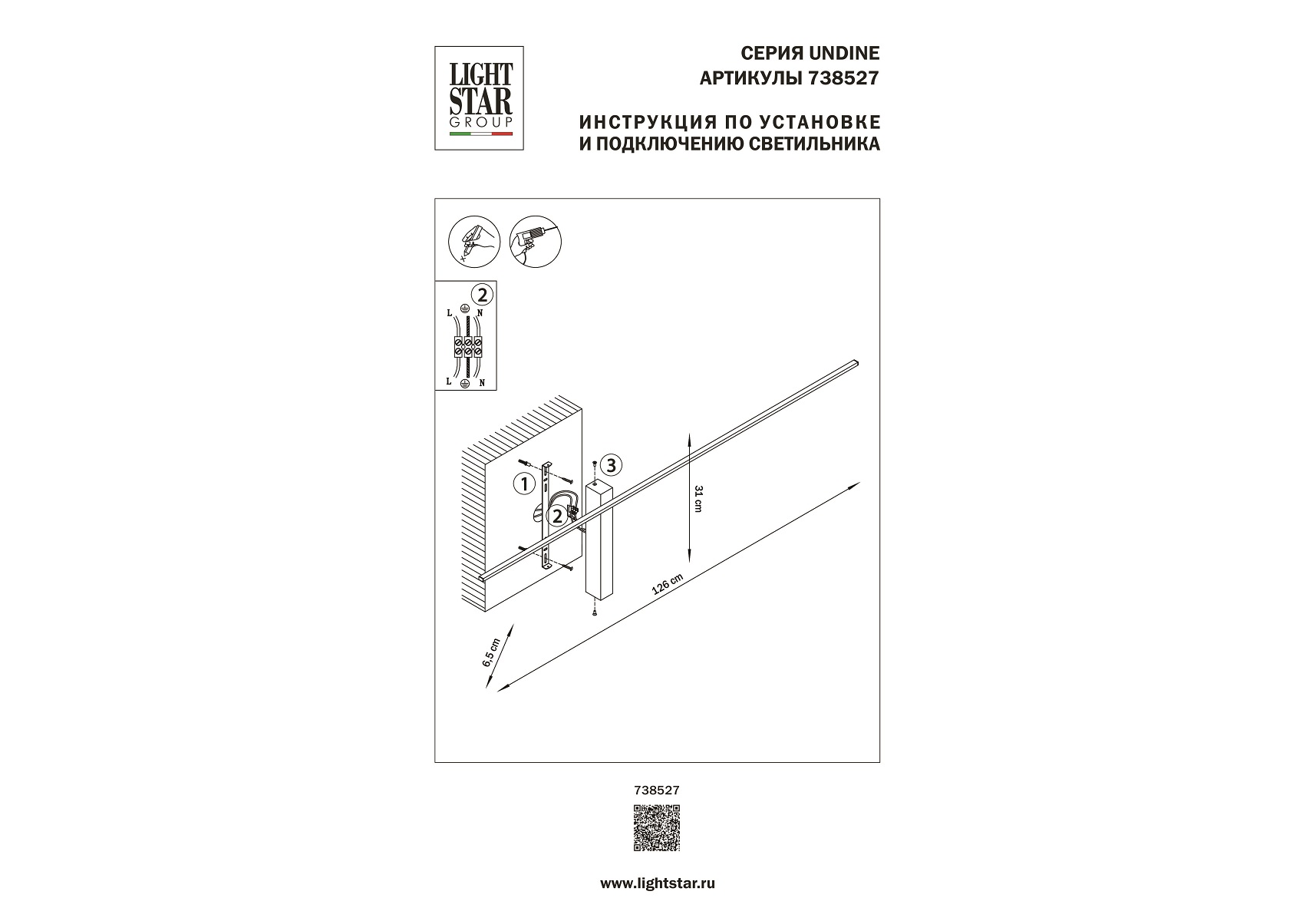 LIGHT STAR GROUP

СЕРИЯ UNDINE
АРТИКУЛЫ 738527

ИНСТРУКЦИЯ ПО УСТАНОВКЕ
И ПОДКЛЮЧЕНИЮ СВЕТИЛЬНИКА

2
L N
L N

1
2
3
31 cm
126 cm
6,5 cm

738527

www.lightstar.ru