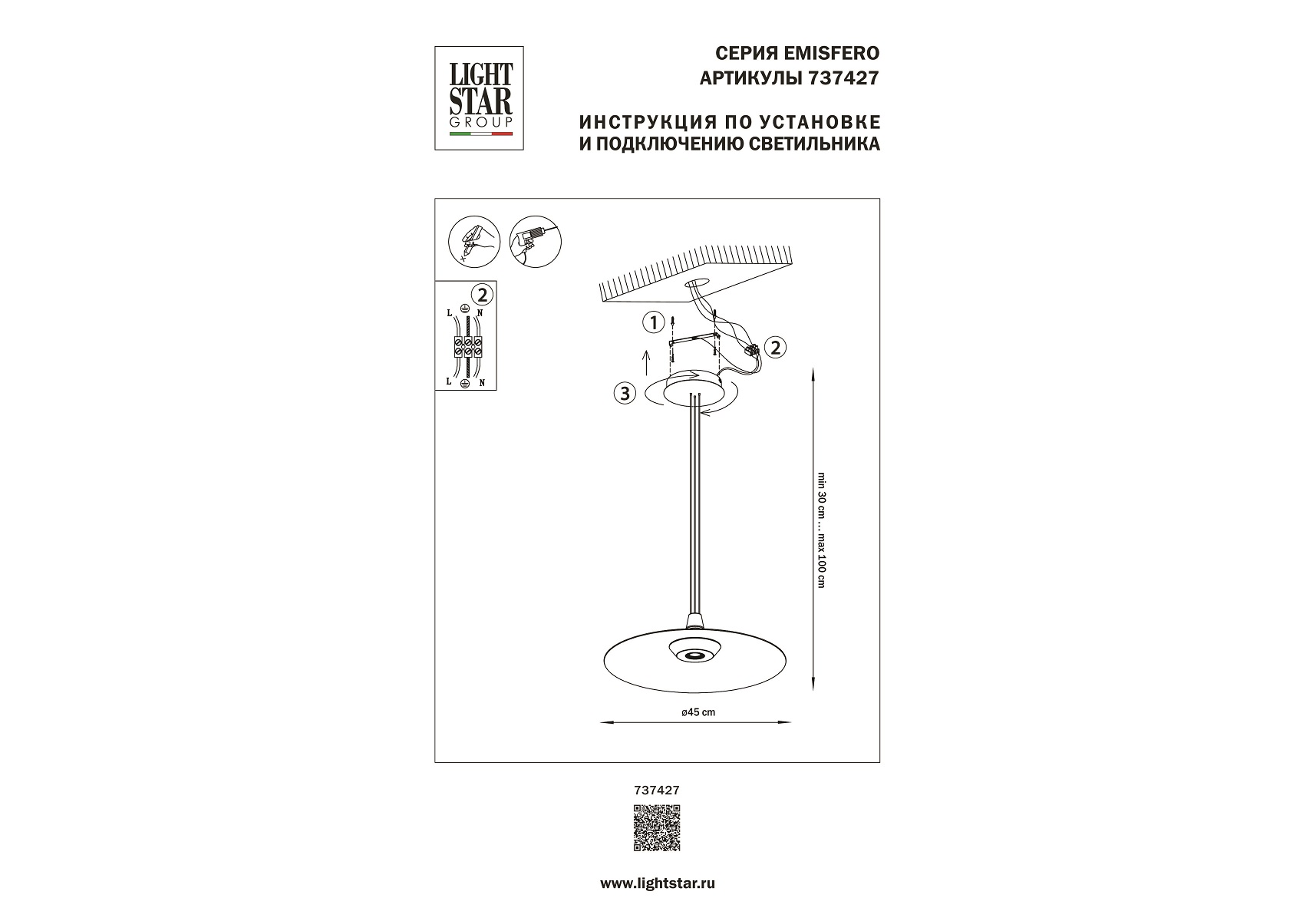 LIGHT STAR GROUP

СЕРИЯ EMISFERO
АРТИКУЛЫ 737427

ИНСТРУКЦИЯ ПО УСТАНОВКЕ
И ПОДКЛЮЧЕНИЮ СВЕТИЛЬНИКА

2
L N
L N

1
2
3

min 30 cm ... max 100 cm

ø45 cm

737427

www.lightstar.ru