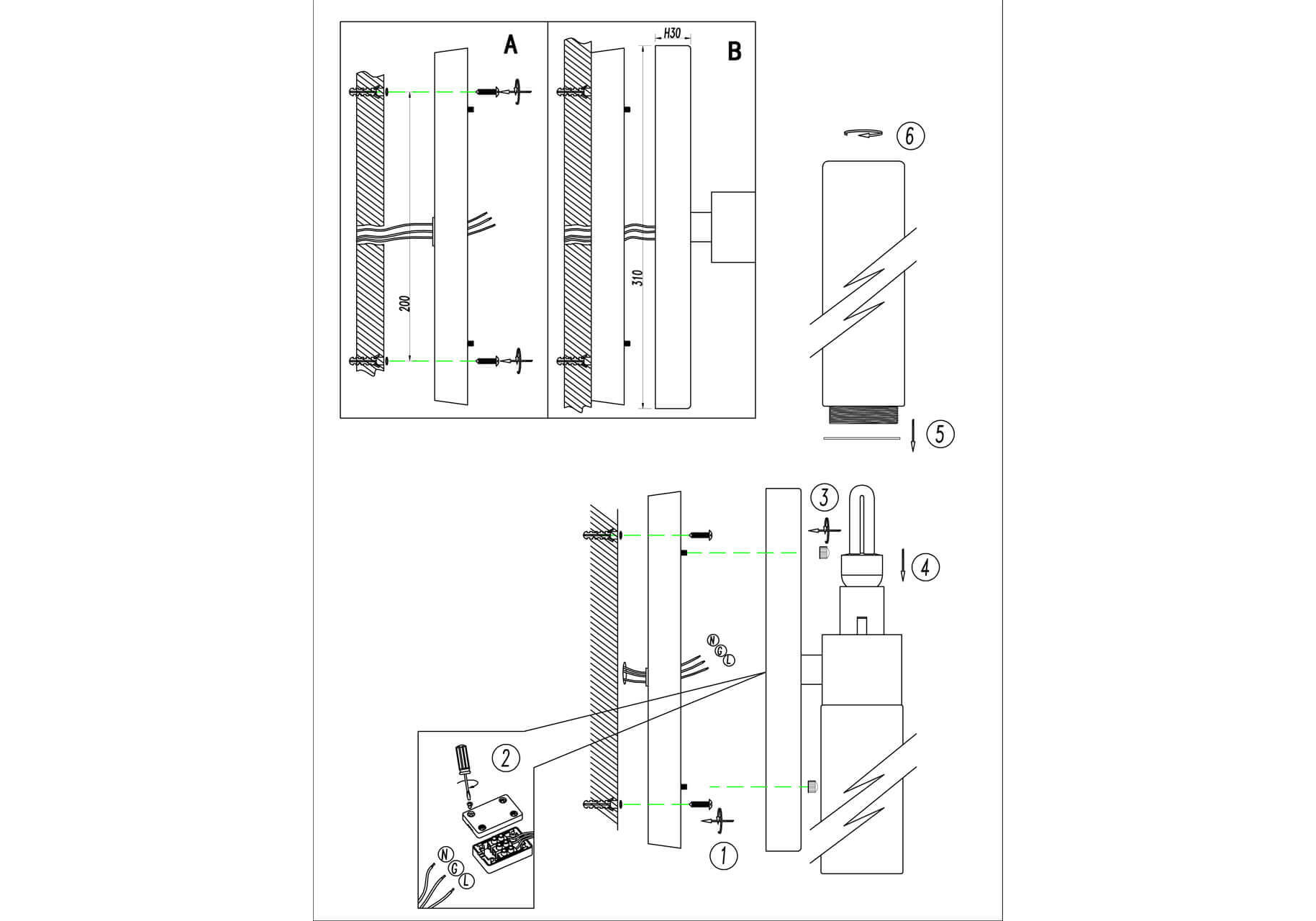 A

200

B

H30

310

6

5

3

4

N
G
L

2

N
G
L

1