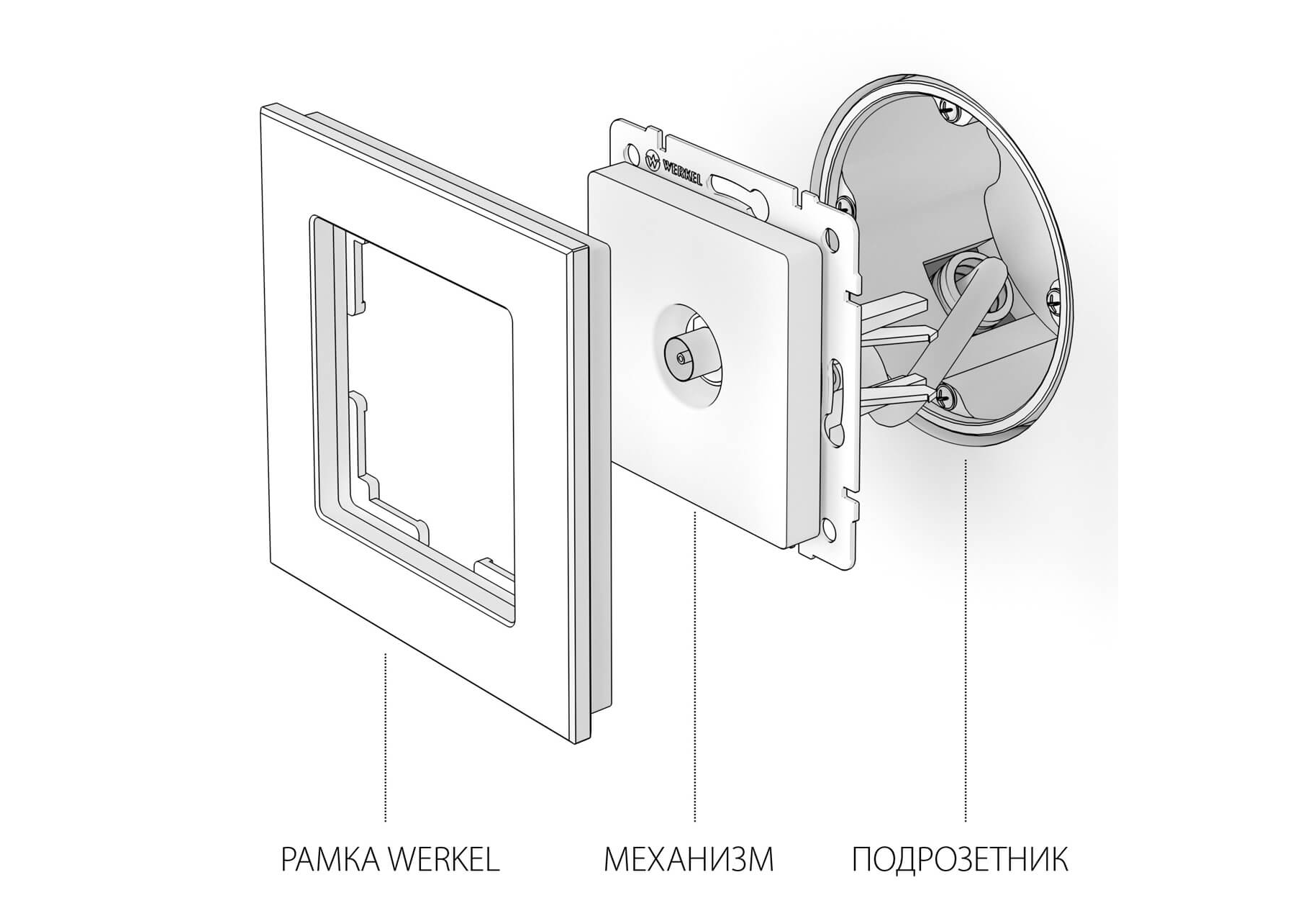 WERKEL

РАМКА WERKEL

МЕХАНИЗМ

ПОДРОЗЕТНИК