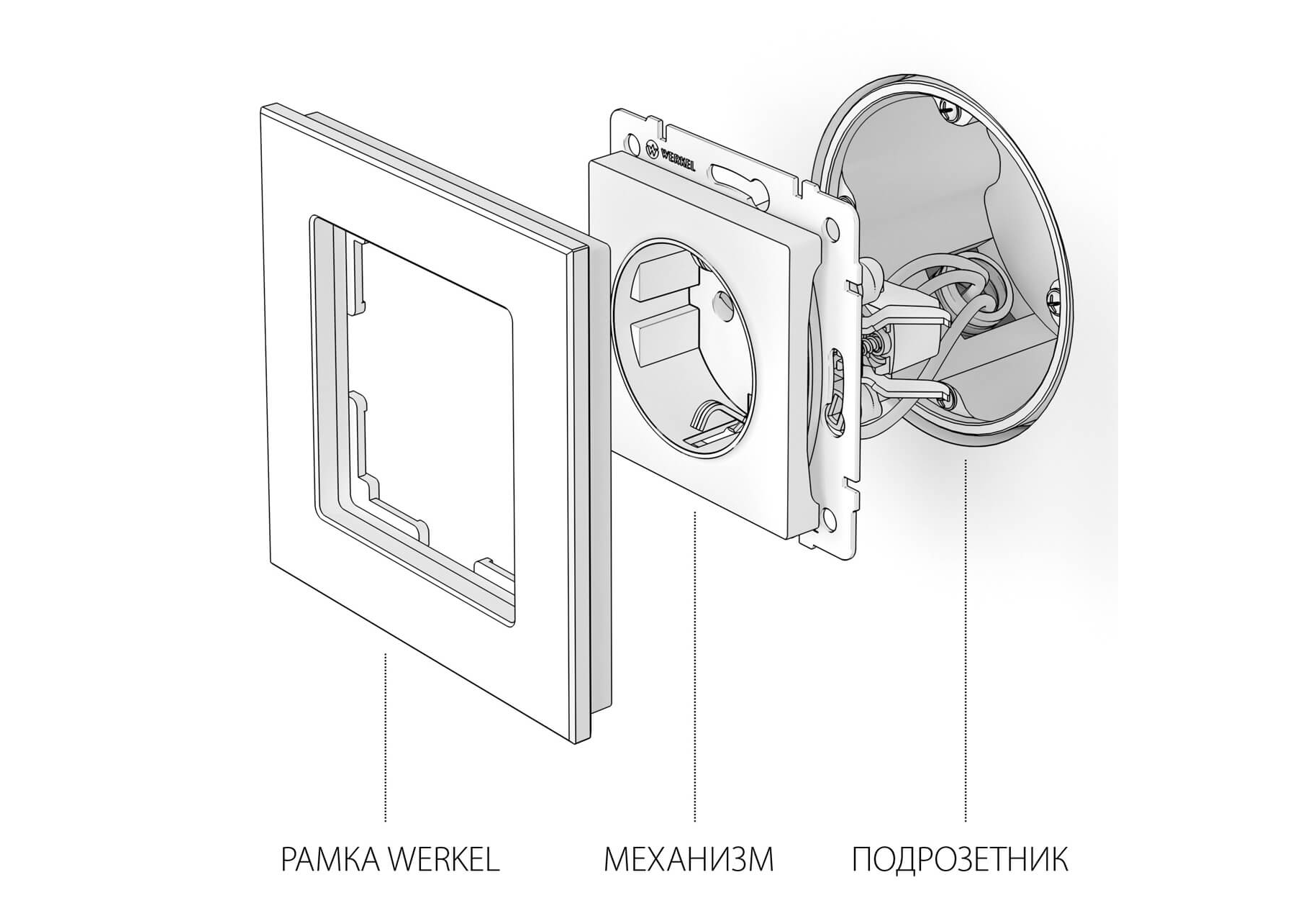 WERKEL

РАМКА WERKEL

МЕХАНИЗМ

ПОДРОЗЕТНИК