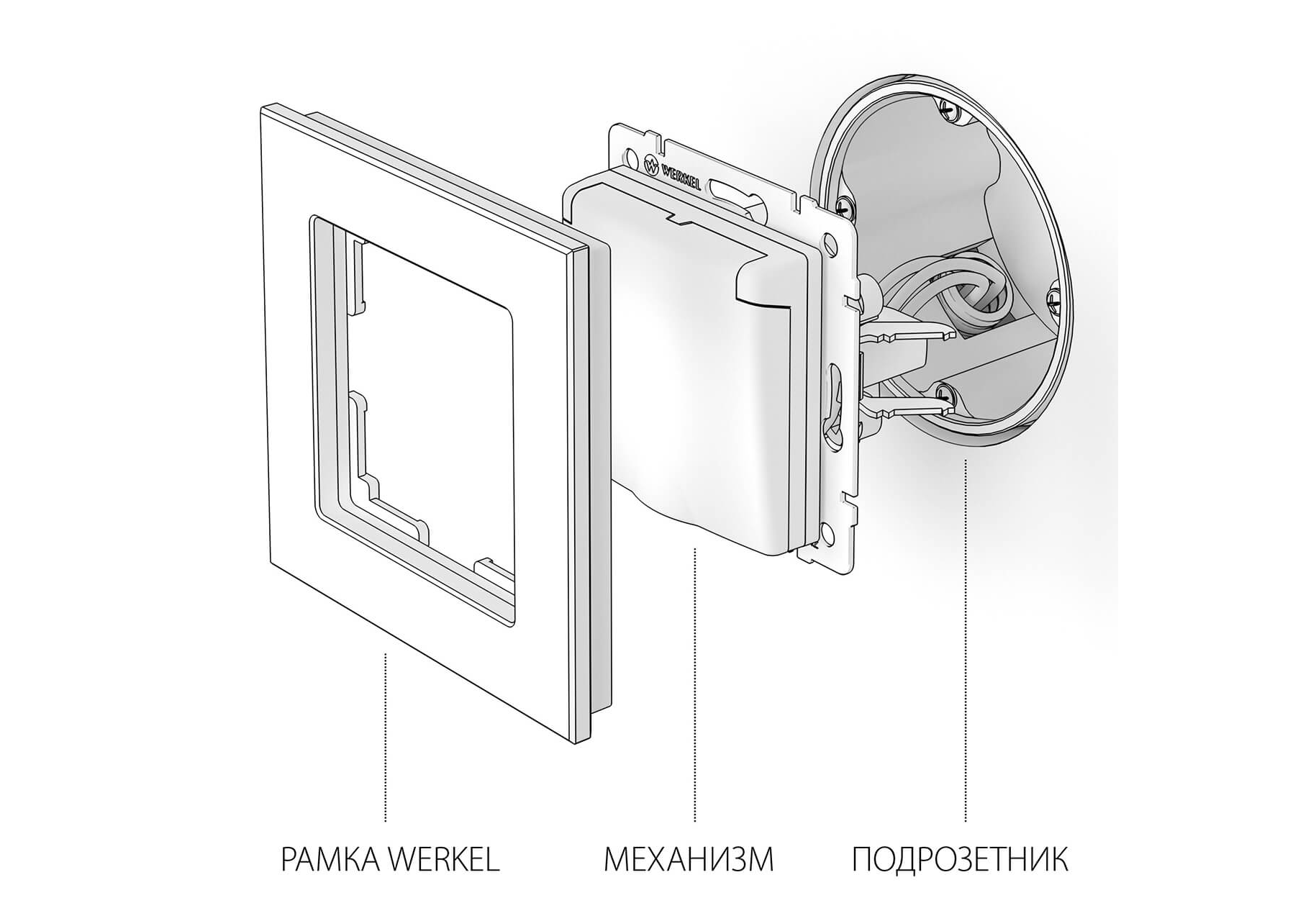 WERKEL

РАМКА WERKEL

МЕХАНИЗМ

ПОДРОЗЕТНИК