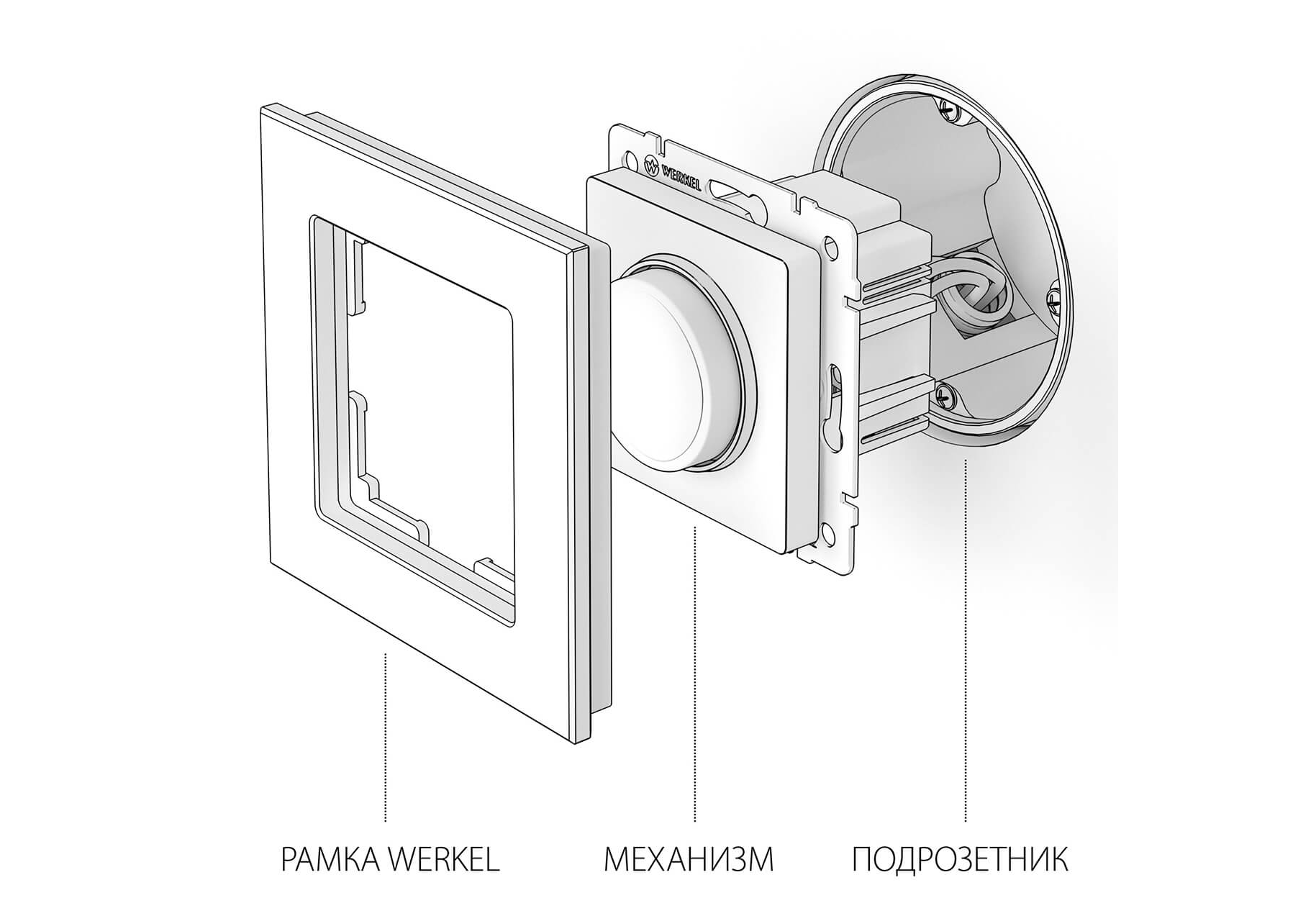 WERKEL

РАМКА WERKEL

МЕХАНИЗМ

ПОДРОЗЕТНИК