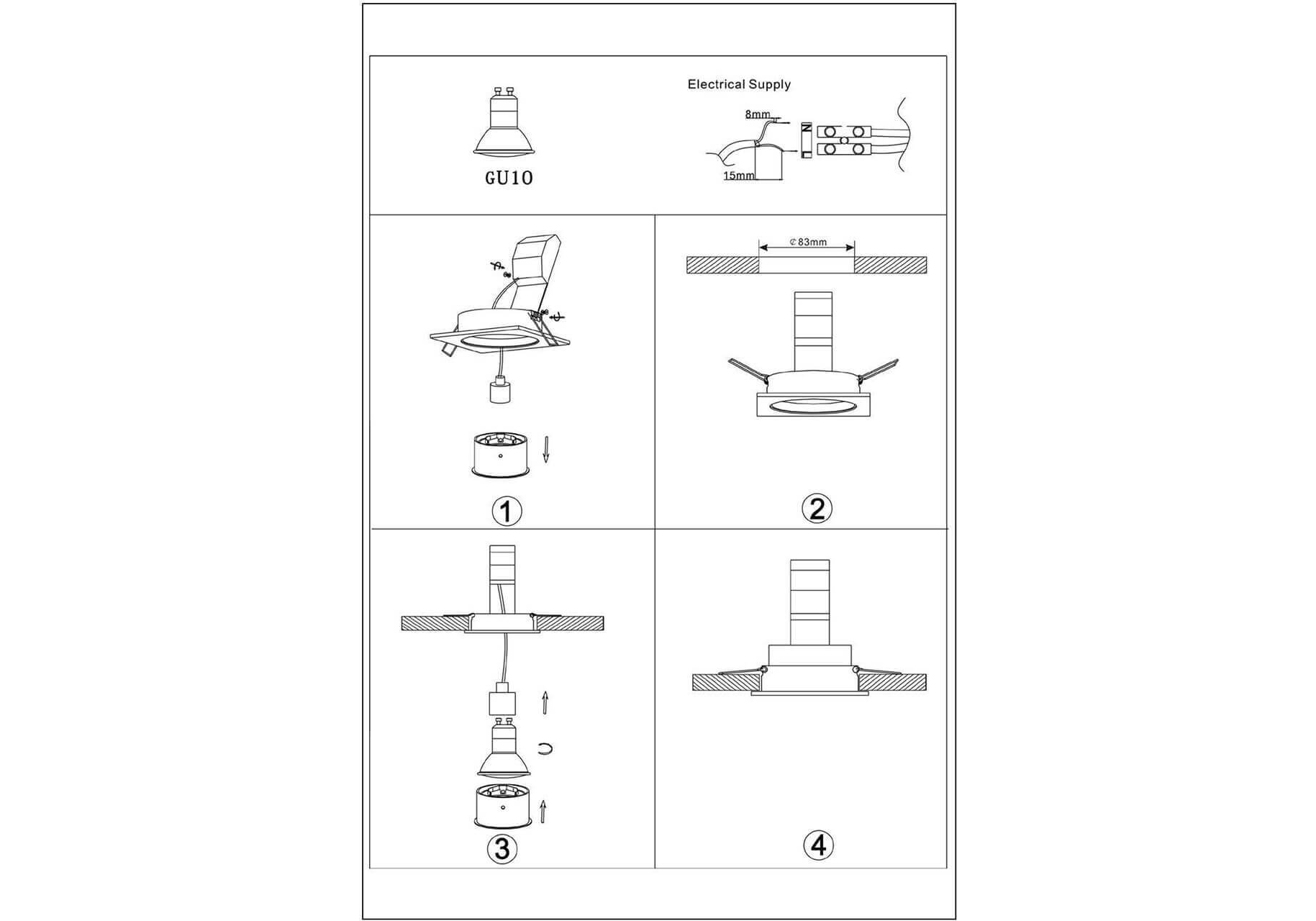 GU10

Electrical Supply

8mm

15mm

N

L

⌀83mm

1

2

3

4