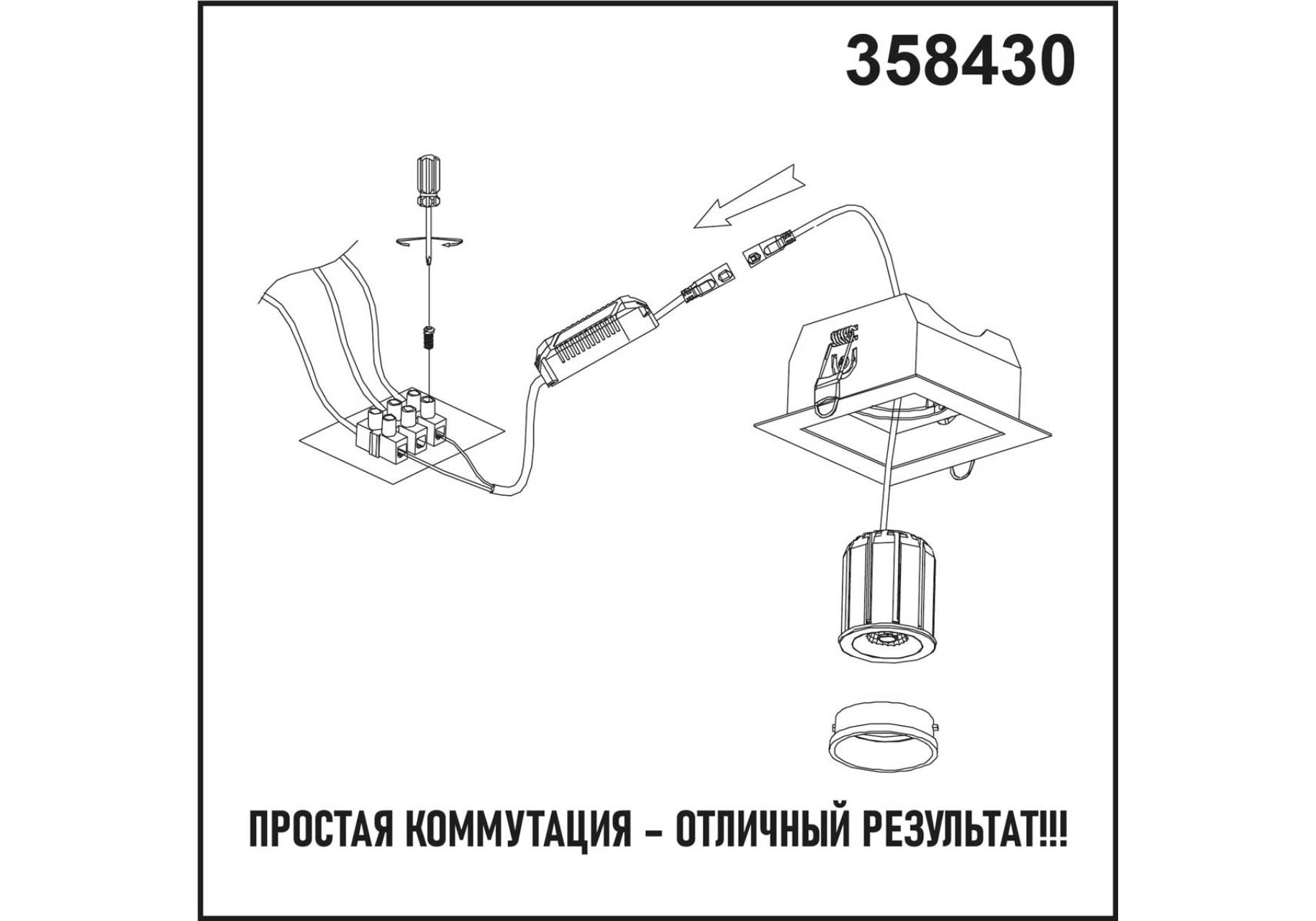 358430

ПРОСТАЯ КОММУТАЦИЯ – ОТЛИЧНЫЙ РЕЗУЛЬТАТ!!!