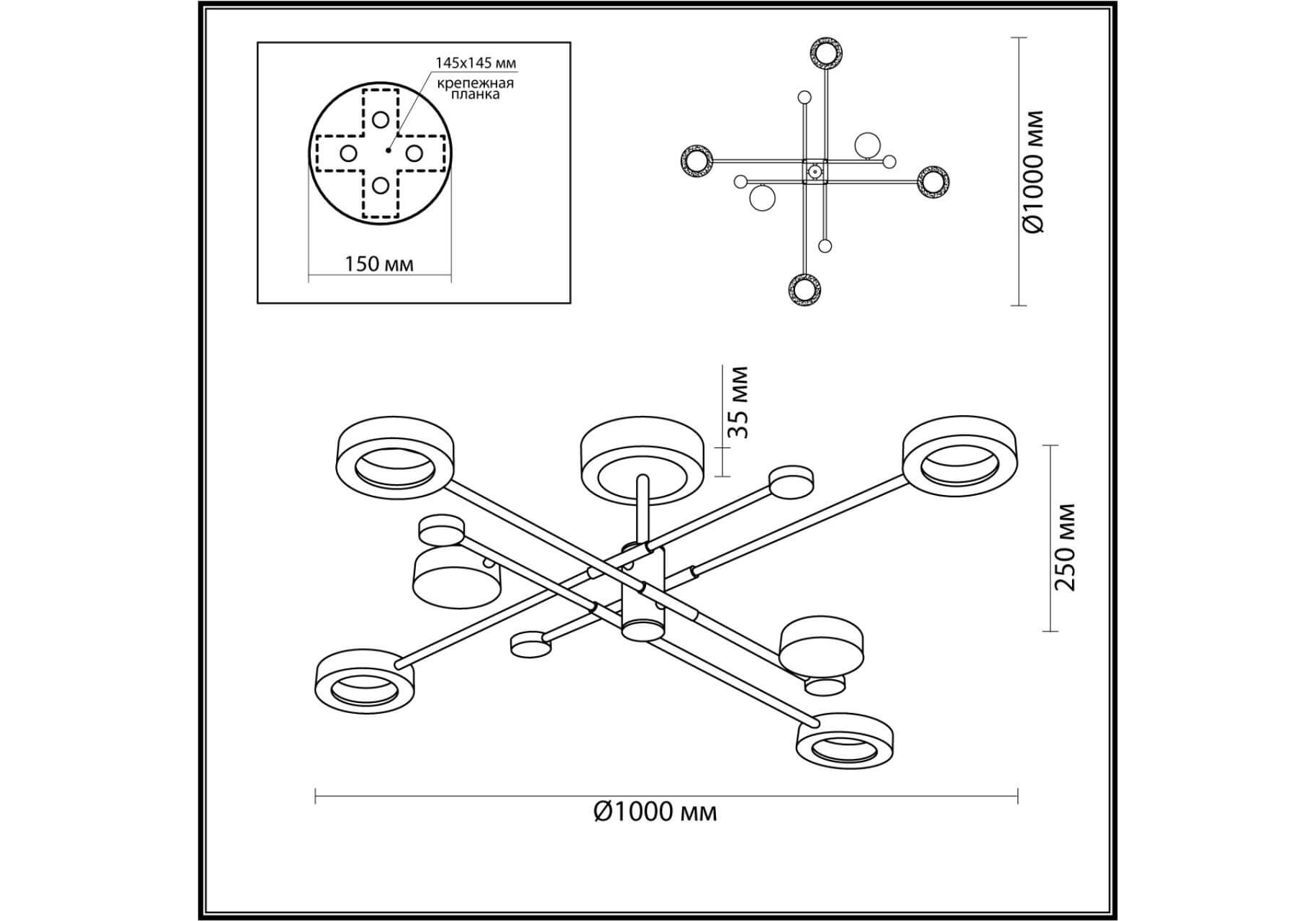 145x145 мм
крепежная планка
150 мм
Ø1000 мм
35 мм
250 мм
Ø1000 мм