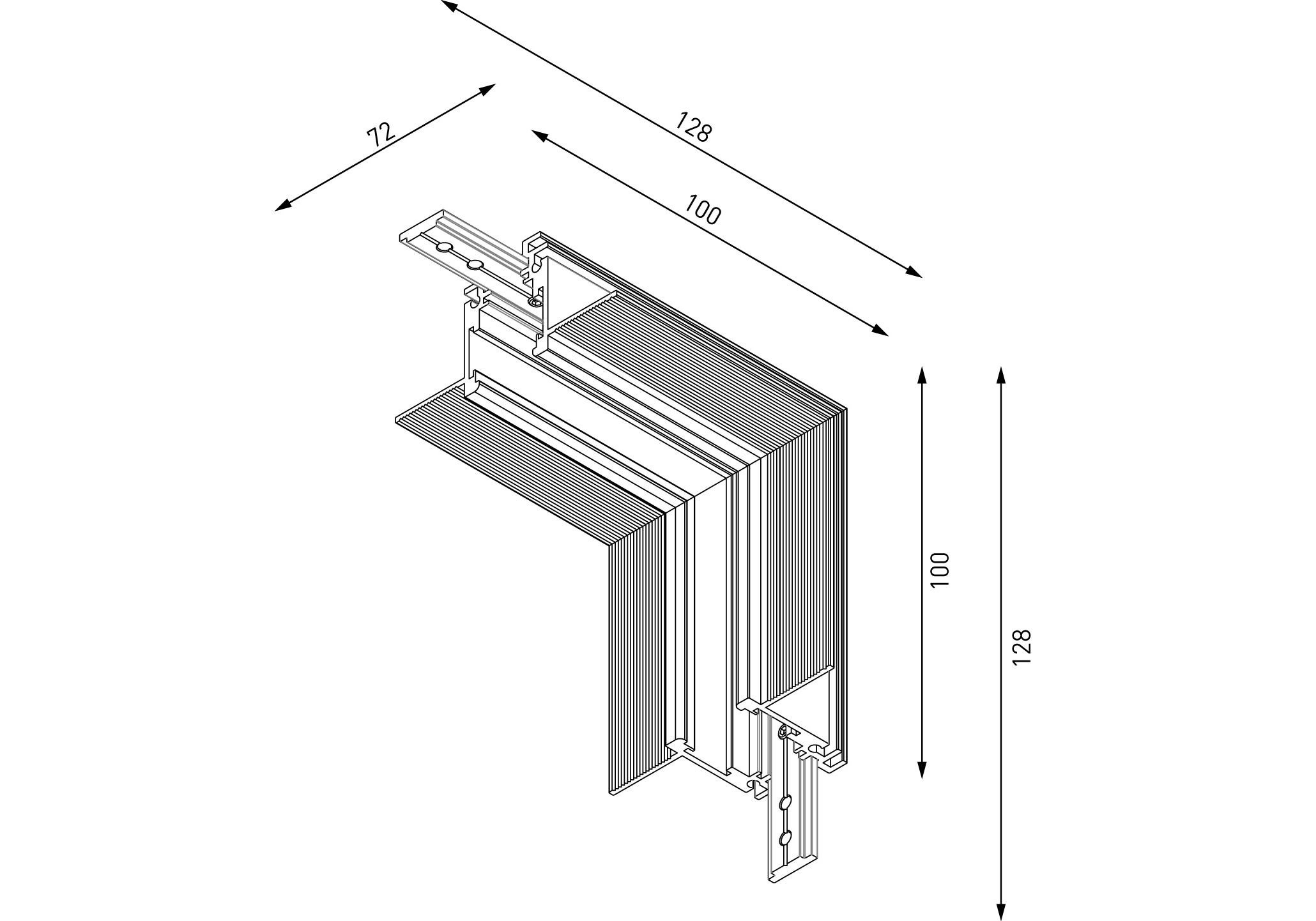 72
128
100
100
128