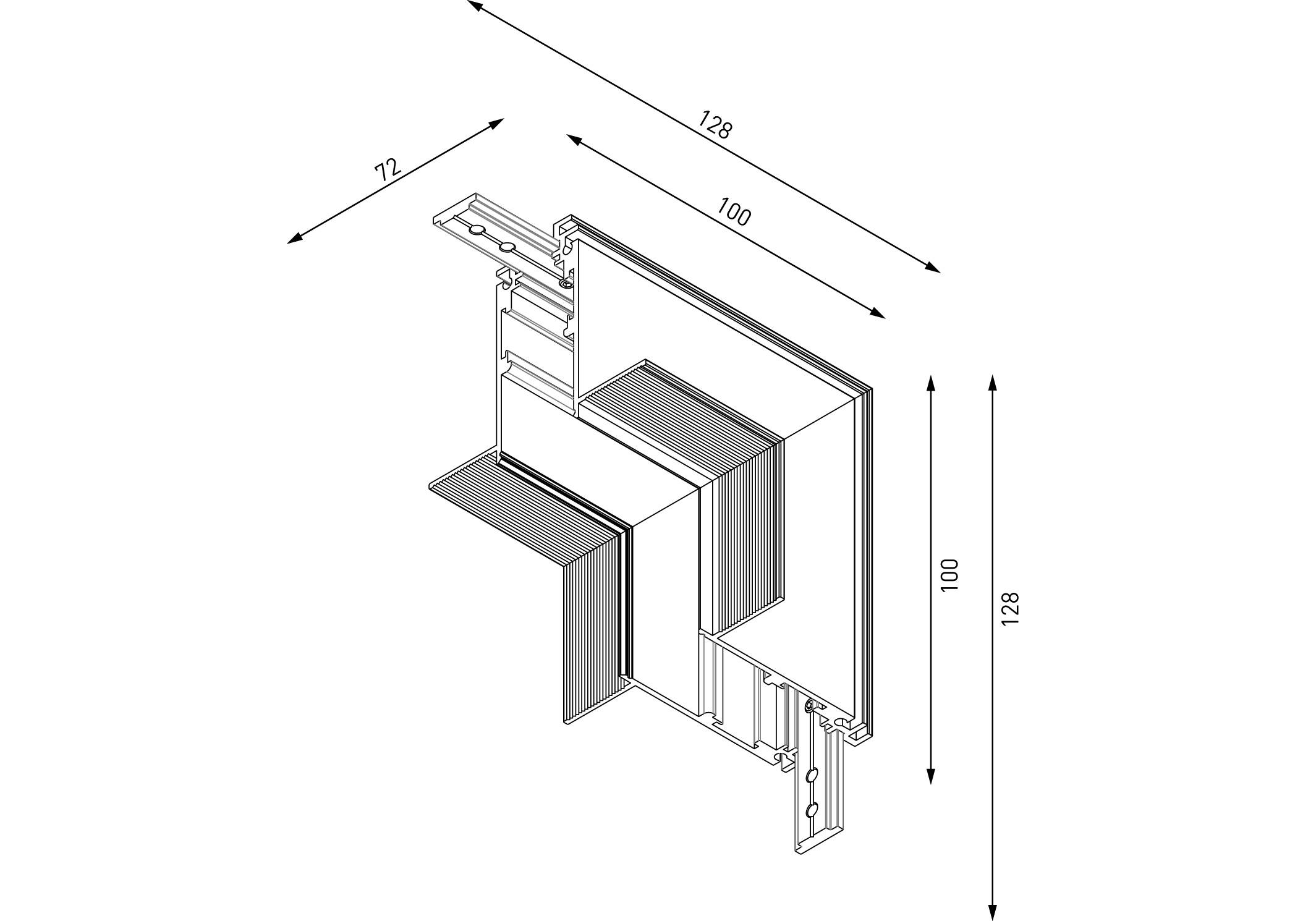 128

72

100

100

128