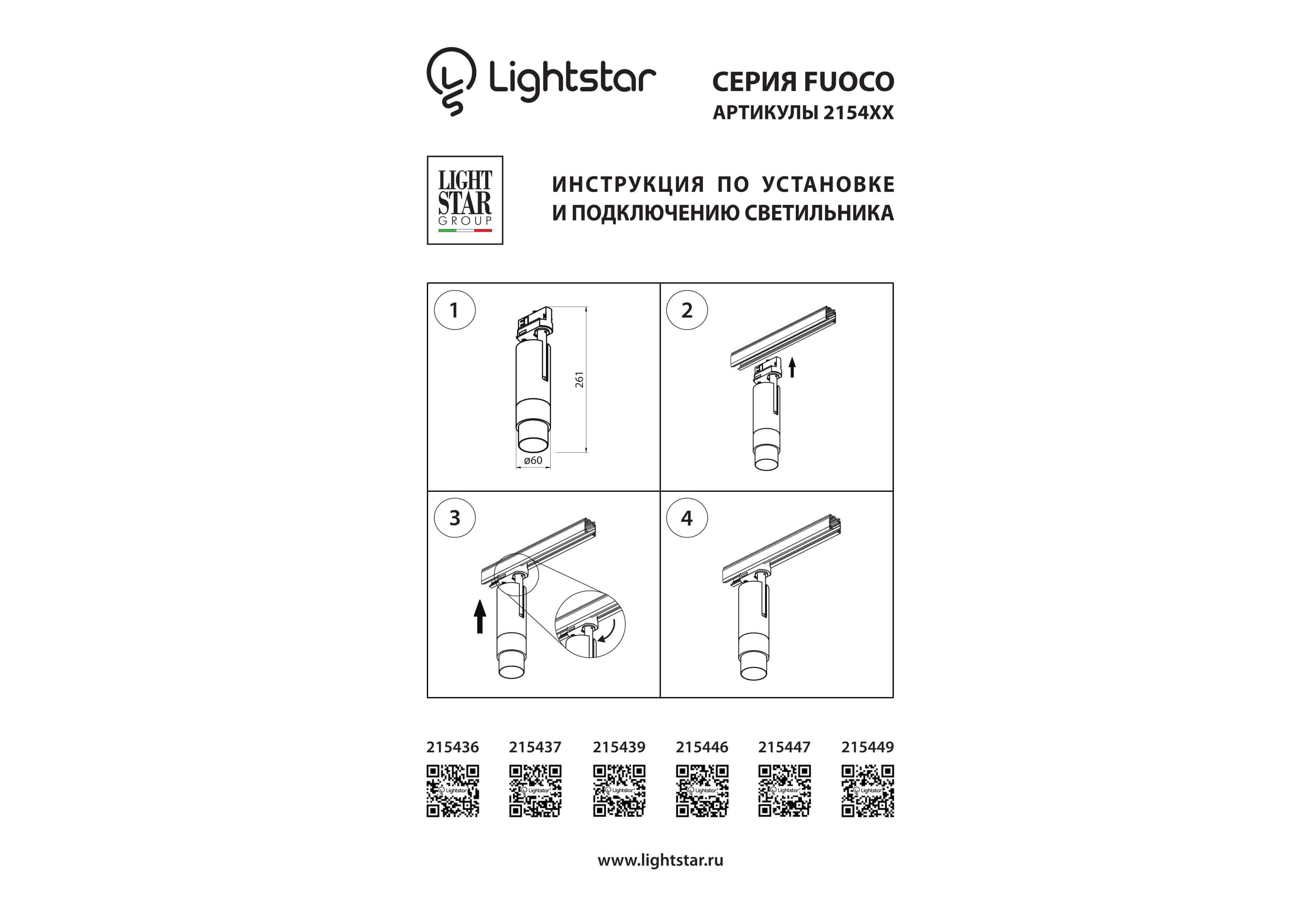 Lightstar

СЕРИЯ FUOCO
АРТИКУЛЫ 2154XX

LIGHT STAR GROUP

ИНСТРУКЦИЯ ПО УСТАНОВКЕ
И ПОДКЛЮЧЕНИЮ СВЕТИЛЬНИКА

1

261

ø60

2

3

4

215436 215437 215439 215446 215447 215449

Lightstar Lightstar Lightstar Lightstar Lightstar Lightstar

www.lightstar.ru