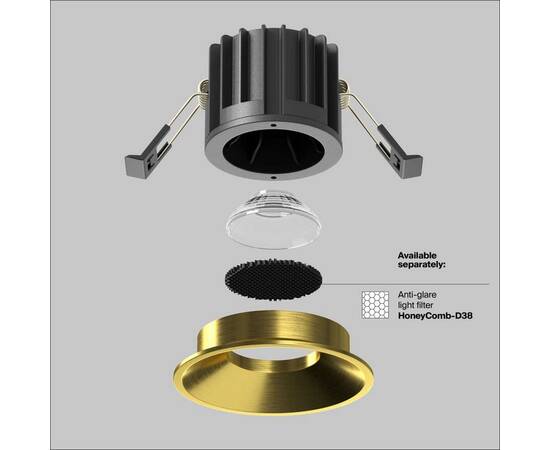 Available separately:

Anti-glare light filter
HoneyComb-D38