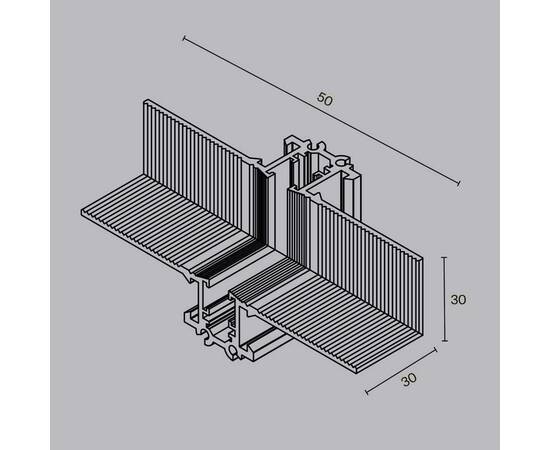 50

30

30