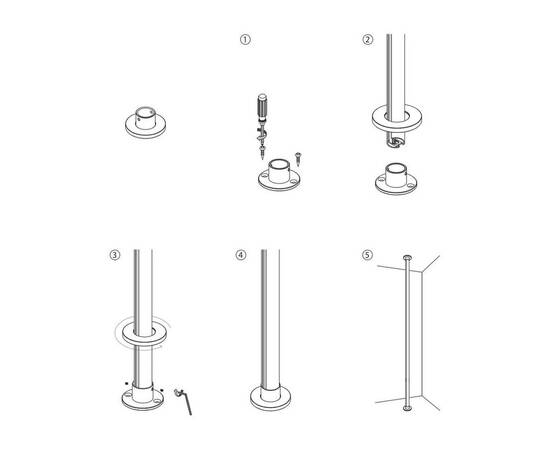 ①

②

③

④

⑤