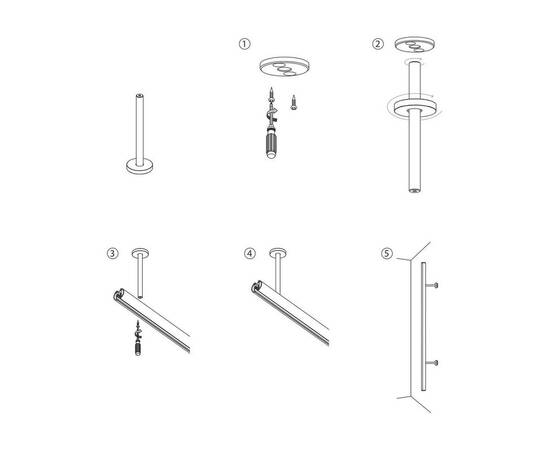 ①
②
③
④
⑤