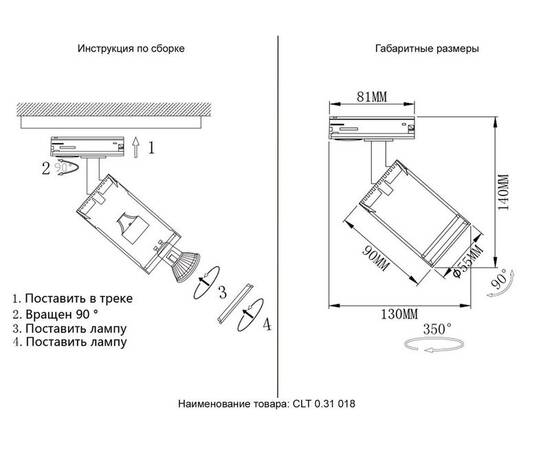 Инструкция по сборке

1

2 90°

3

4

1. Поставить в треке
2. Вращен 90 °
3. Поставить лампу
4. Поставить лампу

Габаритные размеры

81MM

140MM

90MM

Φ55MM

90°

130MM

350°

Наименование товара: CLT 0.31 018