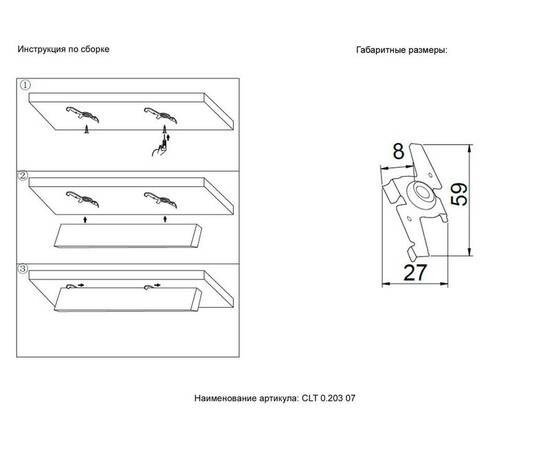 Инструкция по сборке

①

②

③

Габаритные размеры:

8

59

27

Наименование артикула: CLT 0.203 07