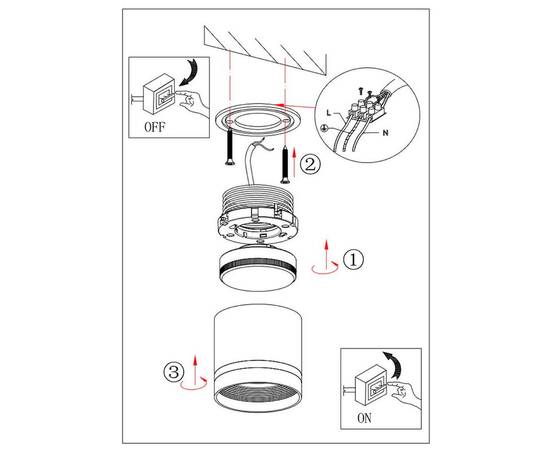 OFF

L

N

②

①

③

ON