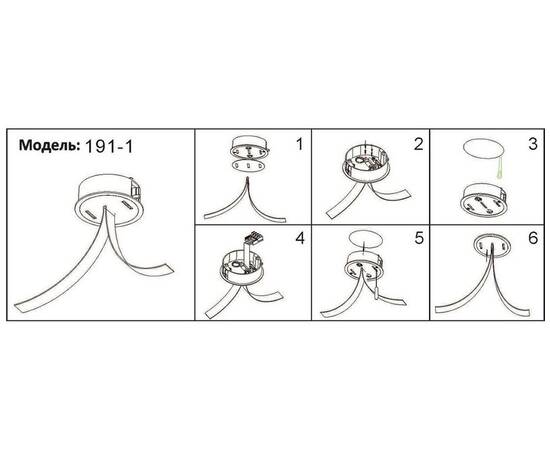 Модель: 191-1

1

2

3

4

5

6