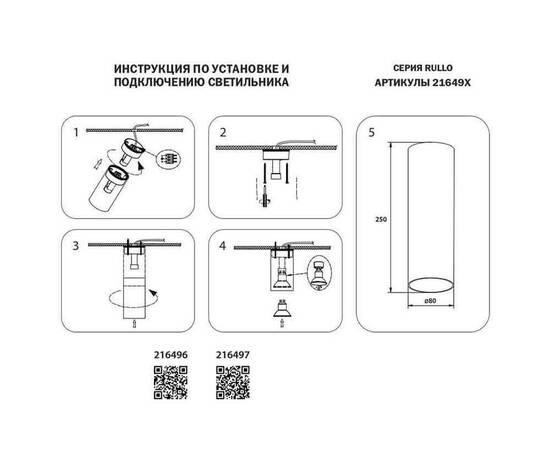 ИНСТРУКЦИЯ ПО УСТАНОВКЕ И ПОДКЛЮЧЕНИЮ СВЕТИЛЬНИКА

СЕРИЯ RULLO
АРТИКУЛЫ 21649X

1

2

3

4

5

250

ø80

216496

216497