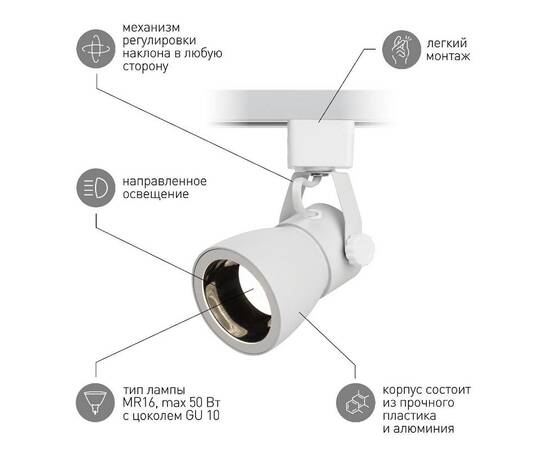 механизм регулировки наклона в любую сторону

легкий монтаж

направленное освещение

тип лампы MR16, max 50 Вт с цоколем GU 10

корпус состоит из прочного пластика и алюминия