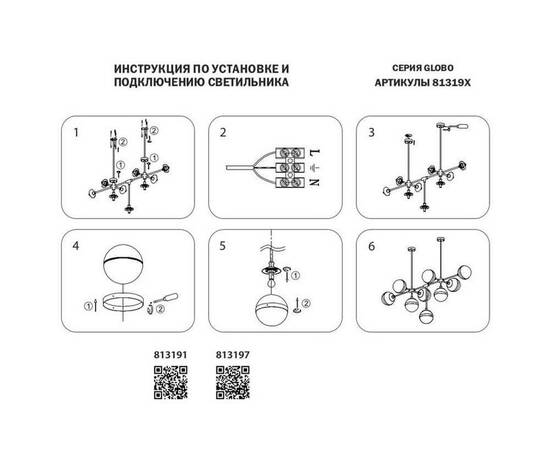 ИНСТРУКЦИЯ ПО УСТАНОВКЕ И ПОДКЛЮЧЕНИЮ СВЕТИЛЬНИКА

СЕРИЯ GLOBO
АРТИКУЛЫ 81319X

1
②
②
①
①

2
L
N

3

4
①
②

5
①
②

6

813191

813197