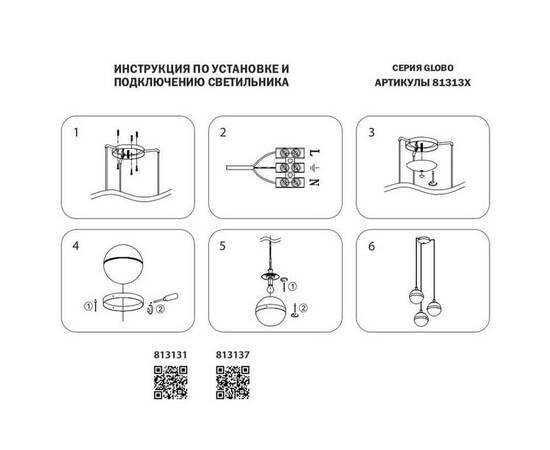 ИНСТРУКЦИЯ ПО УСТАНОВКЕ И ПОДКЛЮЧЕНИЮ СВЕТИЛЬНИКА

СЕРИЯ GLOBO
АРТИКУЛЫ 81313X

1

2

L
N

3

4

①
②

5

①
②

6

813131

813137