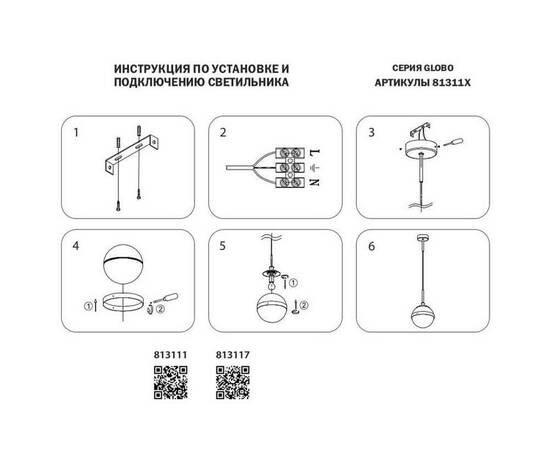 ИНСТРУКЦИЯ ПО УСТАНОВКЕ И ПОДКЛЮЧЕНИЮ СВЕТИЛЬНИКА

СЕРИЯ GLOBO
АРТИКУЛЫ 81311X

1

2

L
N

3

4

①
②

5

①
②

6

813111

813117