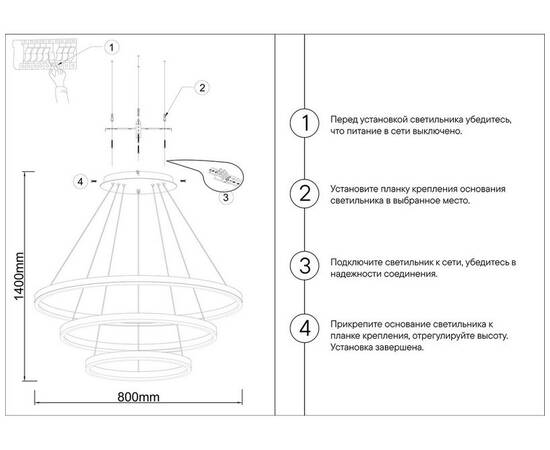 1

2

4

3

1400mm

800mm

1 Перед установкой светильника убедитесь, что питание в сети выключено.

2 Установите планку крепления основания светильника в выбранное место.

3 Подключите светильник к сети, убедитесь в надежности соединения.

4 Прикрепите основание светильника к планке крепления, отрегулируйте высоту. Установка завершена.