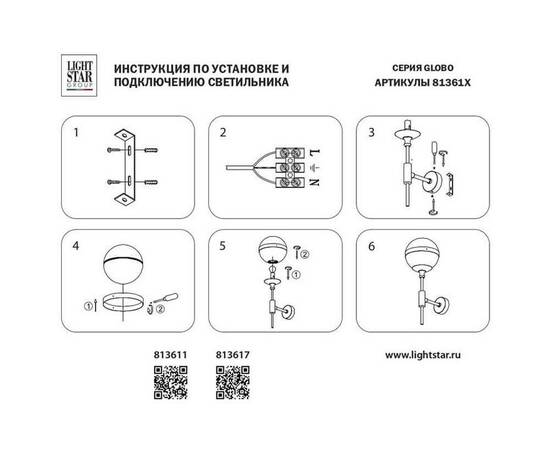 LIGHT STAR GROUP

ИНСТРУКЦИЯ ПО УСТАНОВКЕ И ПОДКЛЮЧЕНИЮ СВЕТИЛЬНИКА

СЕРИЯ GLOBO
АРТИКУЛЫ 81361X

1

2

L
N

3

4

①
②

5

②
①

6

813611

813617

www.lightstar.ru