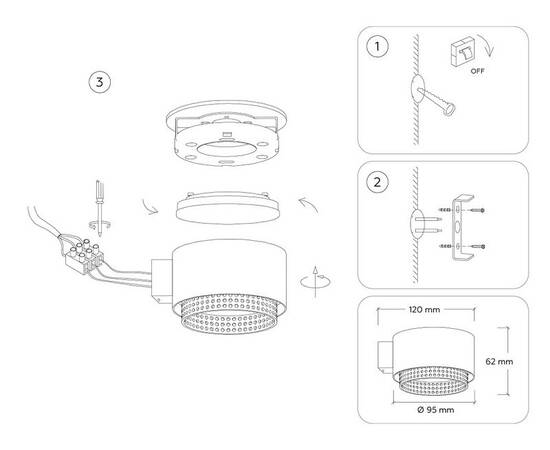 3

1

OFF

2

120 mm

62 mm

Ø 95 mm