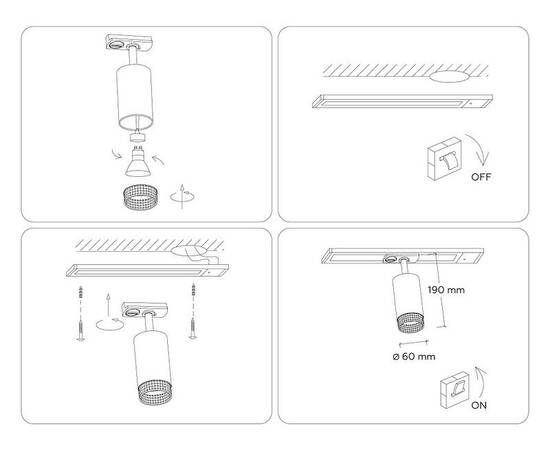 OFF

190 mm

ø 60 mm

ON