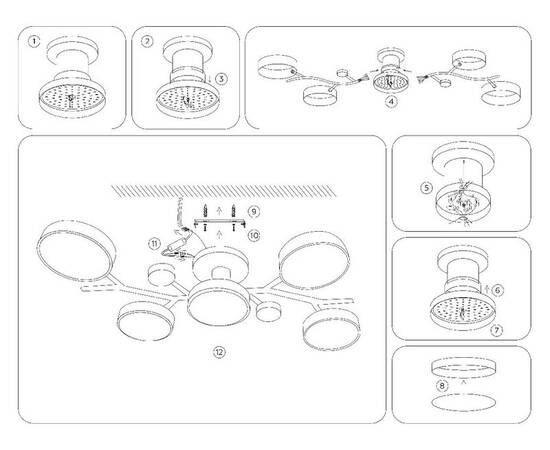 1
2
3
4
9
10
11
12
5
6
7
8