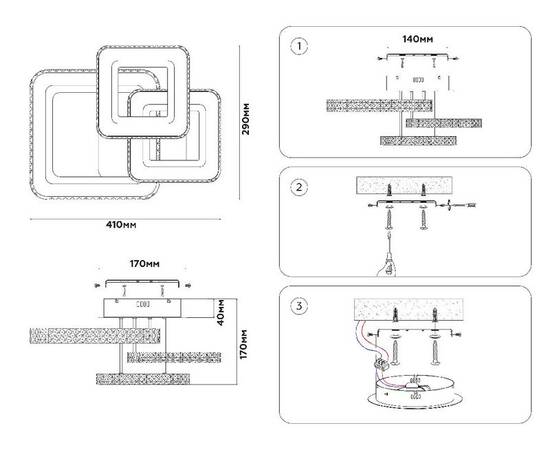 290мм

410мм

170мм

40мм

170мм

1

140мм

2

3