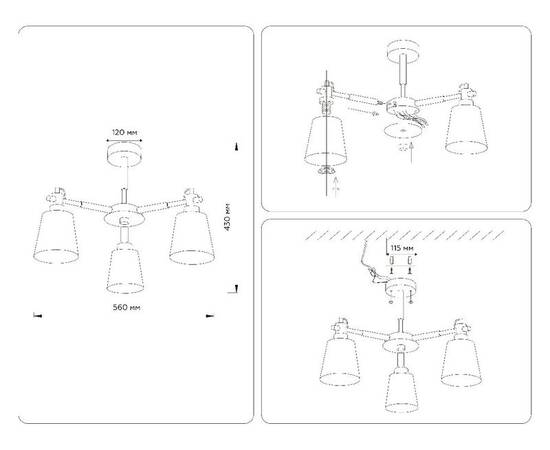 120 мм

430 мм

560 мм

115 мм