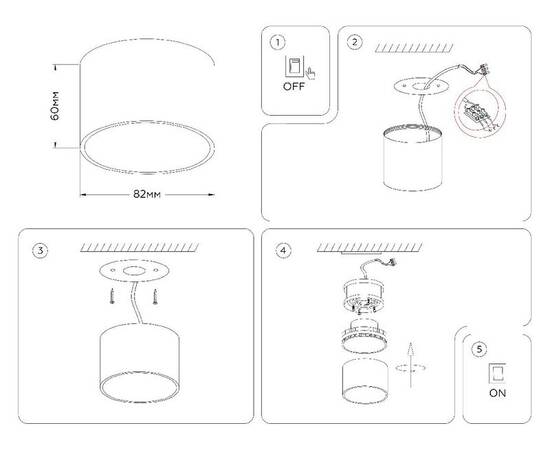 60мм
82мм
1
OFF
2
3
4
5
ON