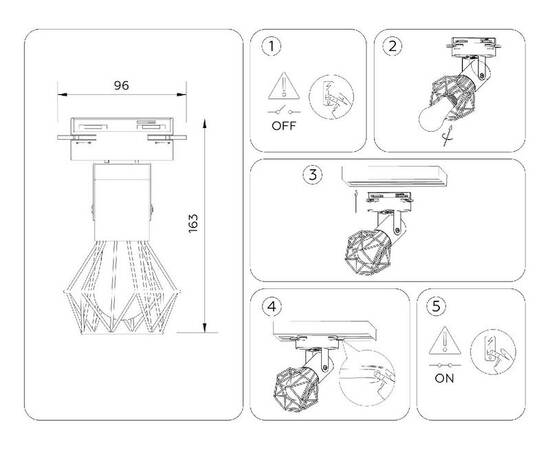 96

163

1

OFF

2

3

4

5

ON