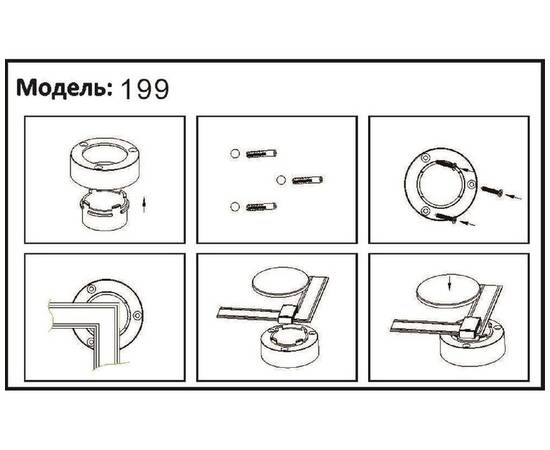 Модель: 199