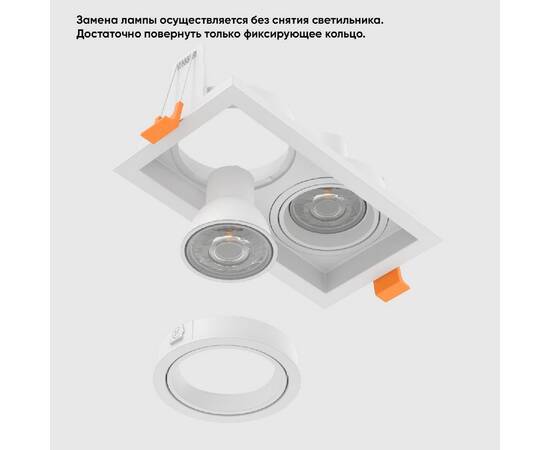 Замена лампы осуществляется без снятия светильника.
Достаточно повернуть только фиксирующее кольцо.