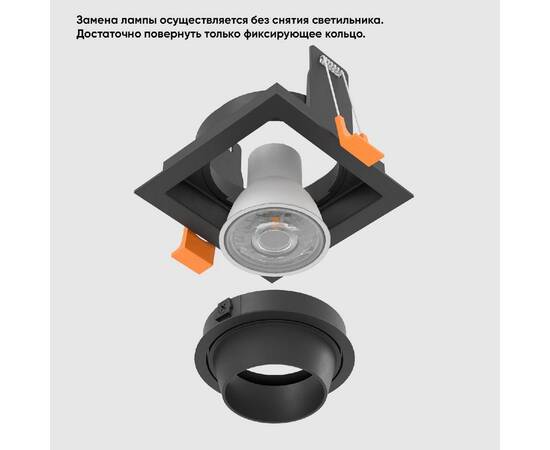 Замена лампы осуществляется без снятия светильника.
Достаточно повернуть только фиксирующее кольцо.