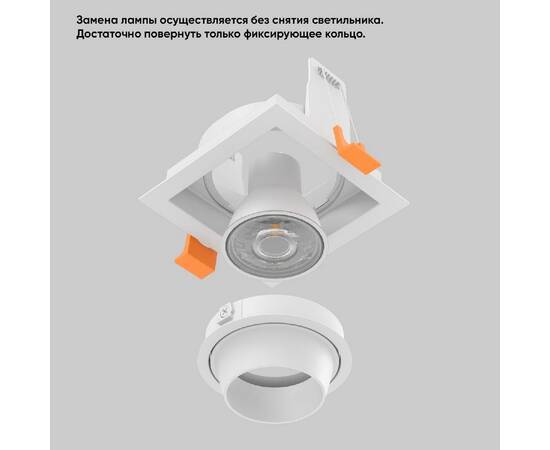 Замена лампы осуществляется без снятия светильника. Достаточно повернуть только фиксирующее кольцо.