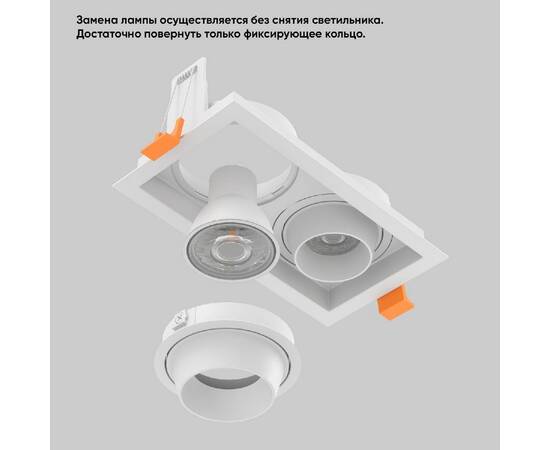 Замена лампы осуществляется без снятия светильника.
Достаточно повернуть только фиксирующее кольцо.