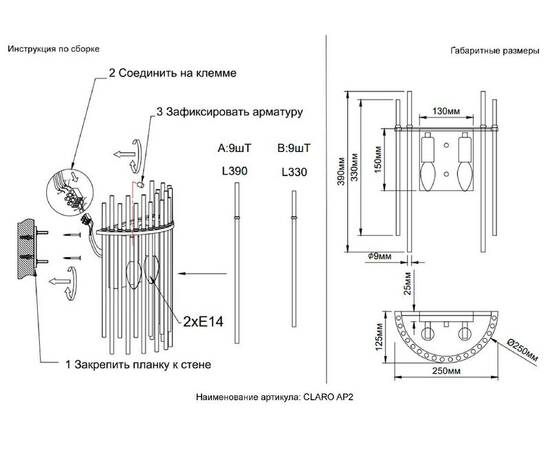 Инструкция по сборке

2 Соединить на клемме

3 Зафиксировать арматуру

A:9шТ
L390

B:9шТ
L330

2xE14

1 Закрепить планку к стене

Габаритные размеры

130мм

390мм

330мм

150мм

Ф9мм

25мм

125мм

Ø250мм

250мм

Наименование артикула: CLARO AP2