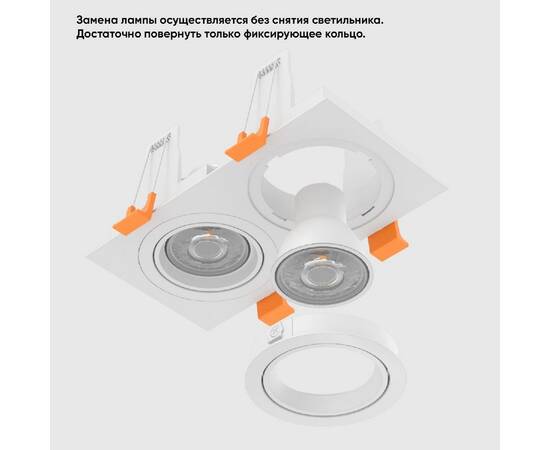 Замена лампы осуществляется без снятия светильника. Достаточно повернуть только фиксирующее кольцо.