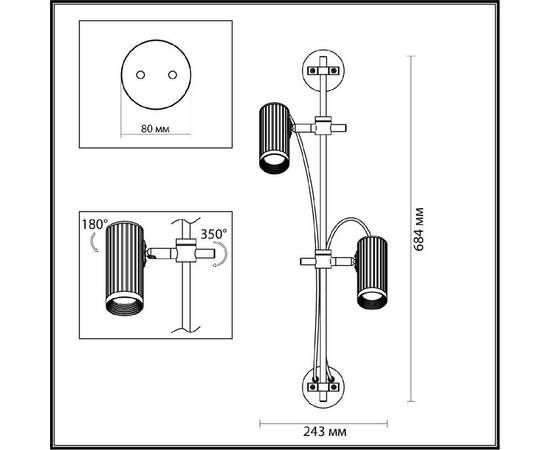 80 мм

180°

350°

684 мм

243 мм