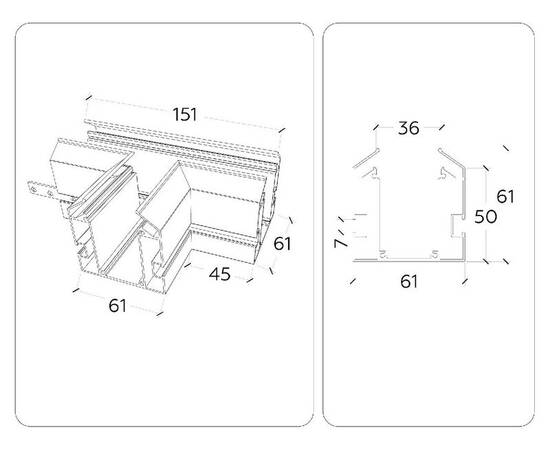 151

61

45

61

36

61

50

7

61