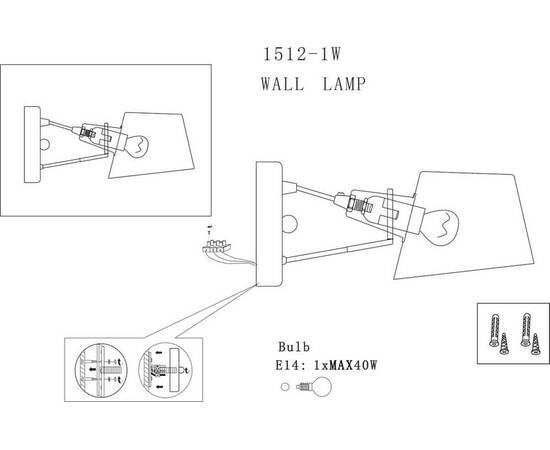 1512-1W
WALL LAMP

Bulb
E14: 1xMAX40W