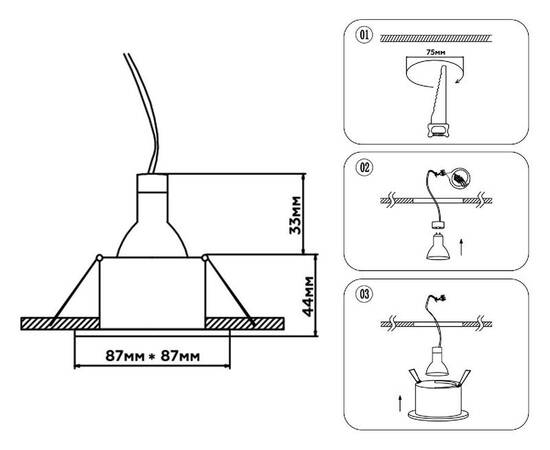 33мм
44мм
87мм * 87мм
01
75мм
02
03