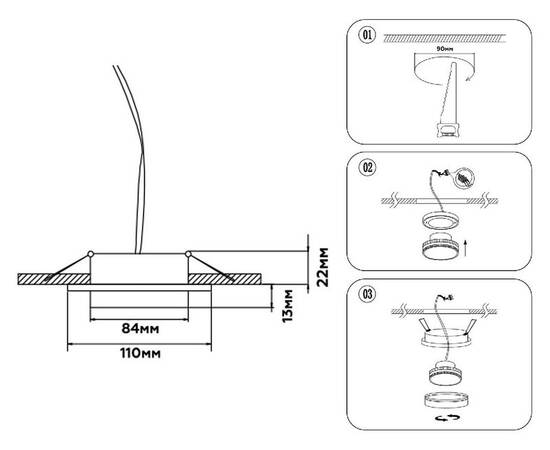 22мм

13мм

84мм

110мм

01

90мм

02

03