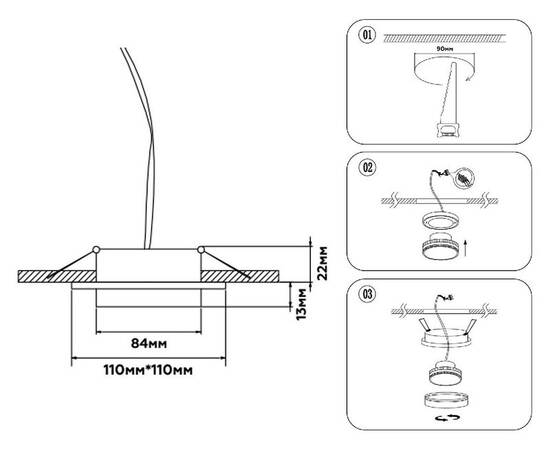 22мм

13мм

84мм

110мм*110мм

01

90мм

02

03